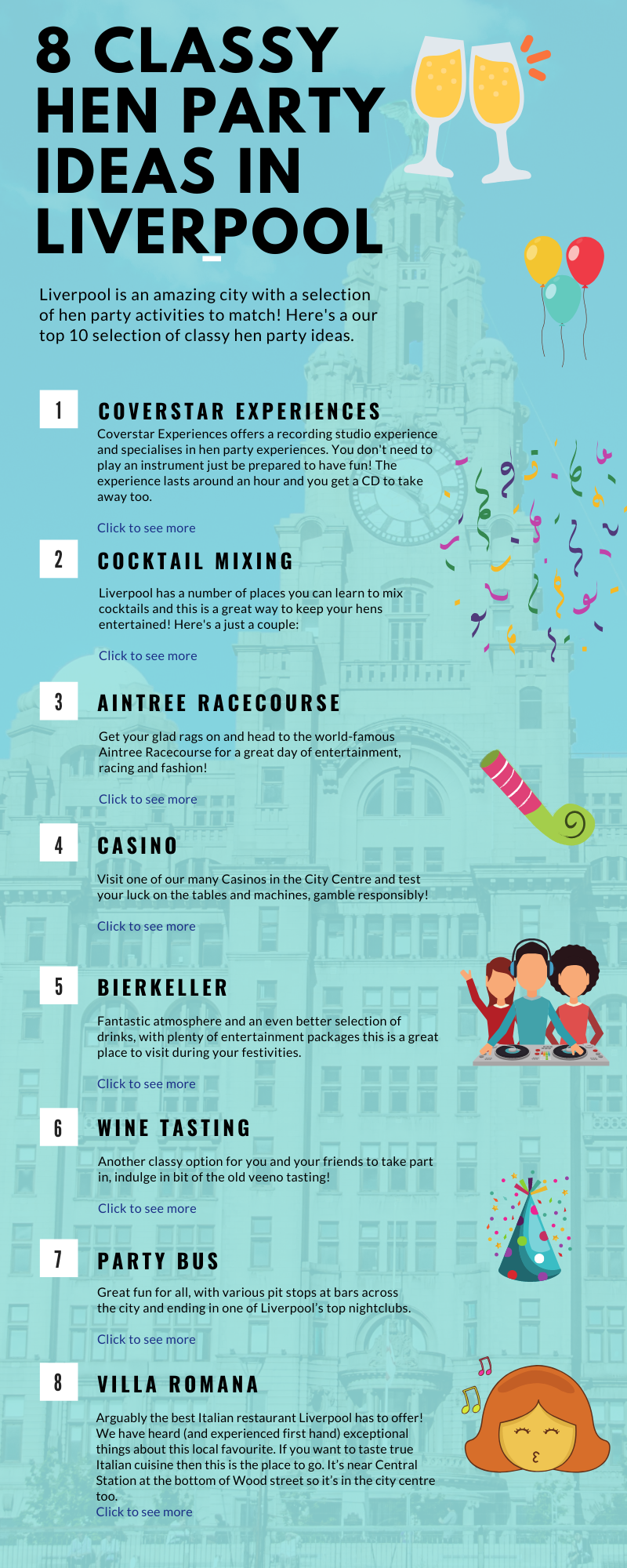 8 CLASSY HEN PARTY IDEAS IN LIVERPOOL

Liverpool is an amazing city with a selection of hen party activities to match! Here's a our top 10 selection of classy hen party ideas.

1

COVERSTAR EXPERIENCES

Coverstar Experiences offers a recording studio experience and specialises in hen party experiences. You don't need to play an instrument just be prepared to have fun! The experience lasts around an hour and you get a CD to take away too.

Click to see more

2

COCKTAIL MIXING

Liverpool has a number of places you can learn to mix cocktails and this is a great way to keep your hens entertained! Here's a just a couple:

Click to see more

3

AINTREE RACECOURSE

Get your glad rags on and head to the world-famous Aintree Racecourse for a great day of entertainment, racing and fashion!

Click to see more

4

CASINO

Visit one of our many Casinos in the City Centre and test your luck on the tables and machines, gamble responsibly!

Click to see more

5

BIERKELLER

Fantastic atmosphere and an even better selection of drinks, with plenty of entertainment packages this is a great place to visit during your festivities.

Click to see more

6

WINE TASTING

Another classy option for you and your friends to take part in, indulge in bit of the old veeno tasting!

Click to see more

7

PARTY BUS

Great fun for all, with various pit stops at bars across the city and ending in one of Liverpool's top nightclubs.

Click to see more

8

VILLA ROMANA

Arguably the best Italian restaurant Liverpool has to offer! We have heard (and experienced first hand) exceptional things about this local favourite. If you want to taste true Italian cuisine then this is the place to go. It's near Central Station at the bottom of Wood street so it's in the city centre too.
Click to see more